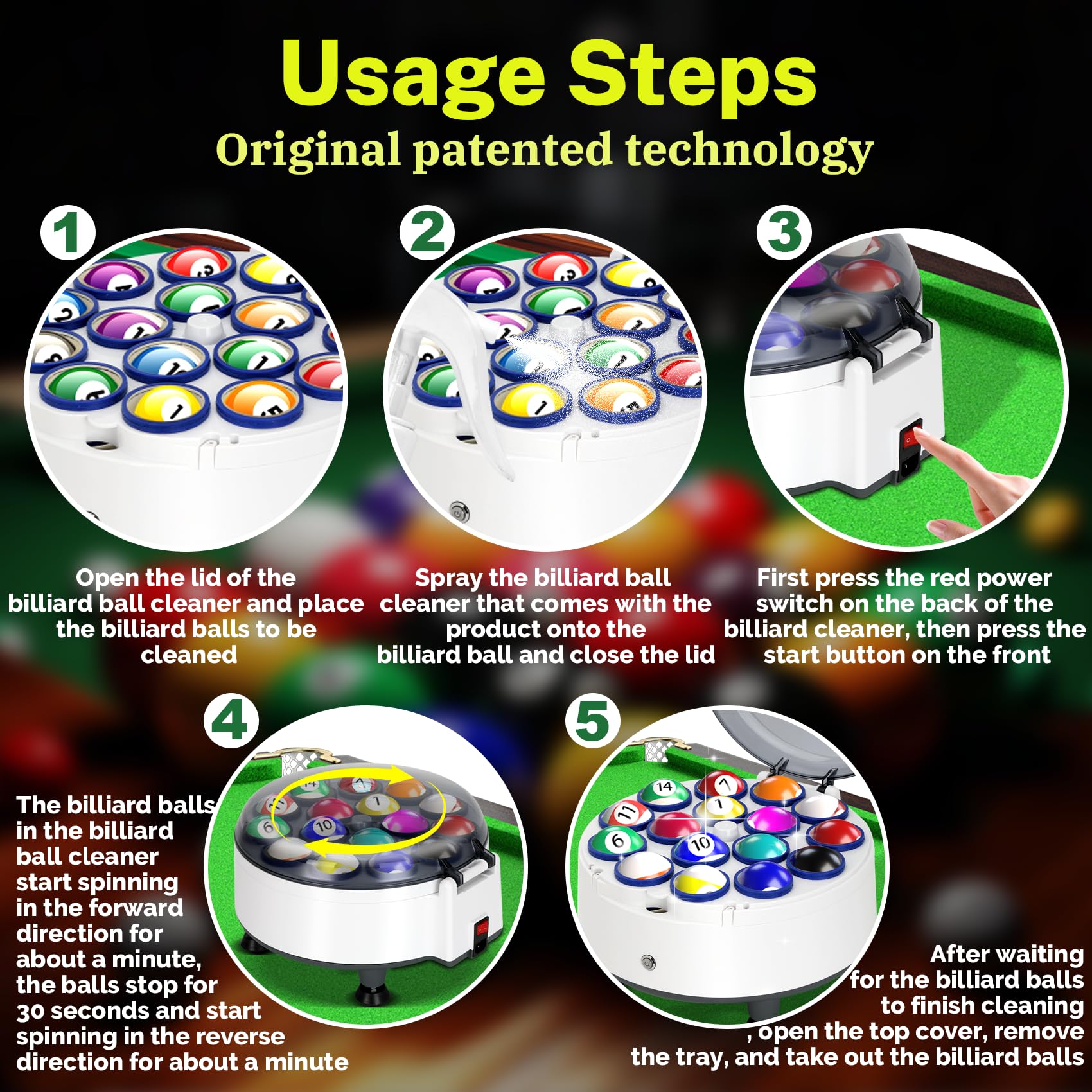 Usage Steps

Original patented technology

1

Open the lid of the billiard ball cleaner and place the billiard balls to be cleaned

2

Spray the billiard ball cleaner that comes with the product onto the billiard ball and close the lid

3

First press the red power switch on the back of the billiard cleaner, then press the start button on the front

4

The billiard balls in the billiard ball cleaner start spinning in the forward direction for about a minute, the balls stop for 30 seconds and start spinning in the reverse direction for about a minute

5

After waiting for the billiard balls to finish cleaning , open the top cover, remove the tray, and take out the billiard balls